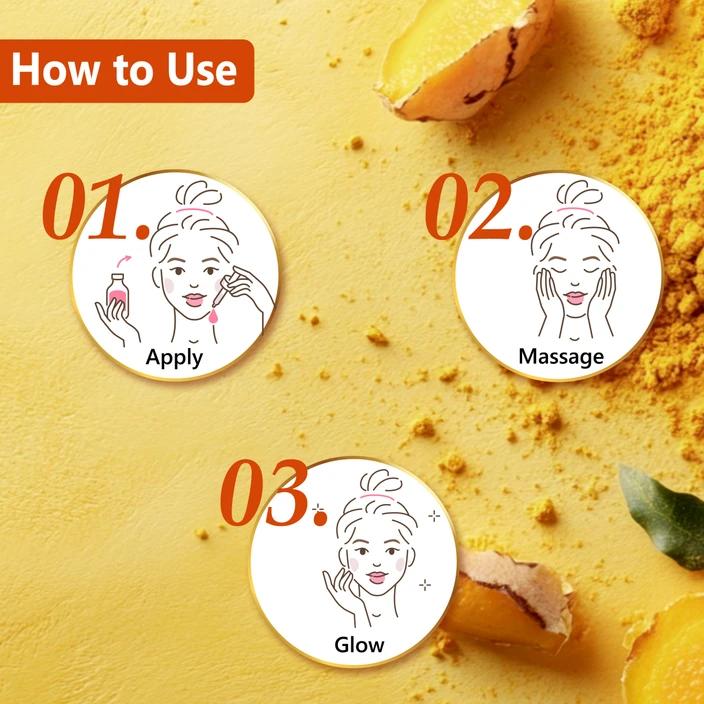 How to Use

01.

Apply

02.

Massage

03.

Glow